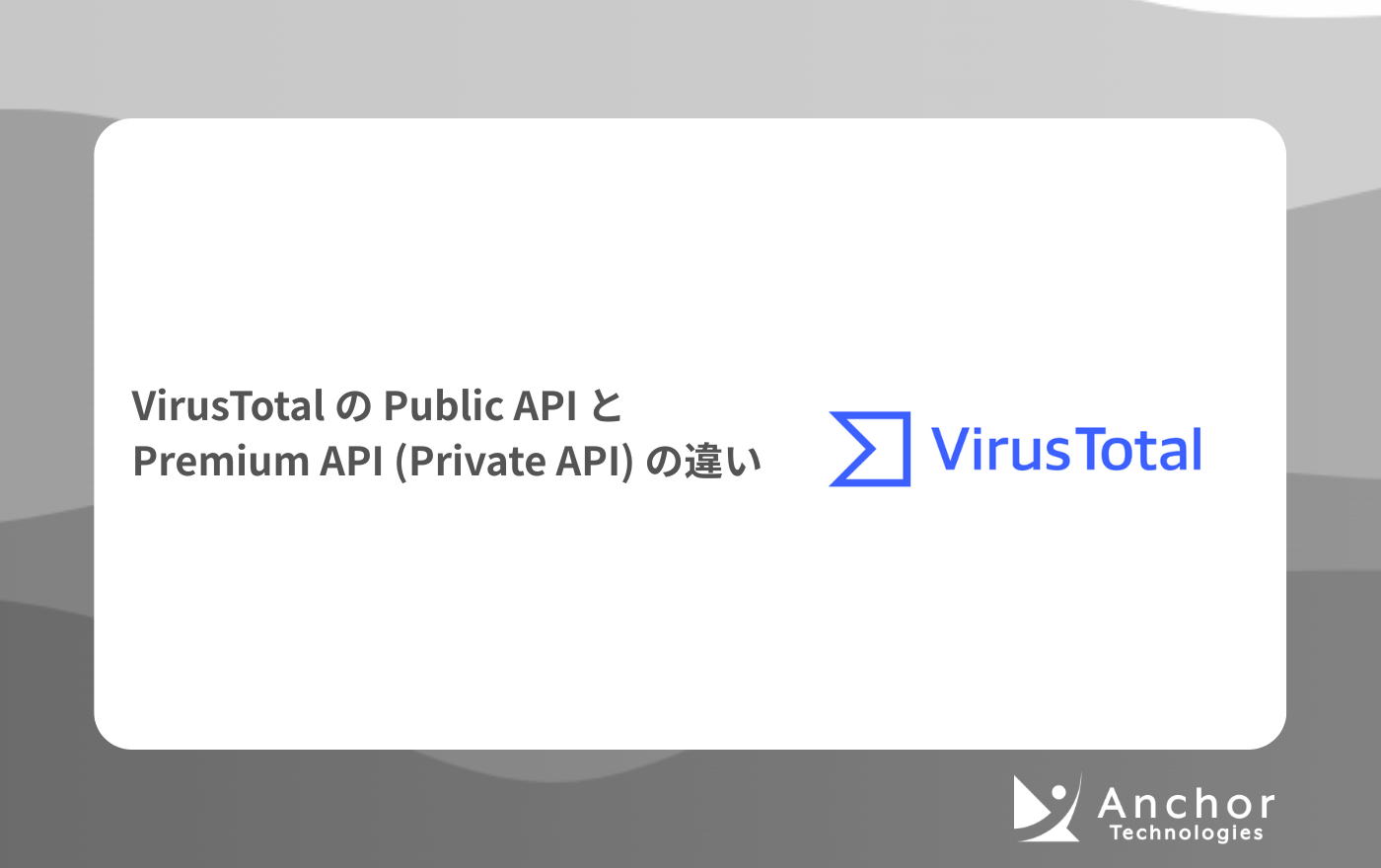 VirusTotalのPublic APIと
Premium API (Private API)の違い

VirusTotal

Anchor
Technologies